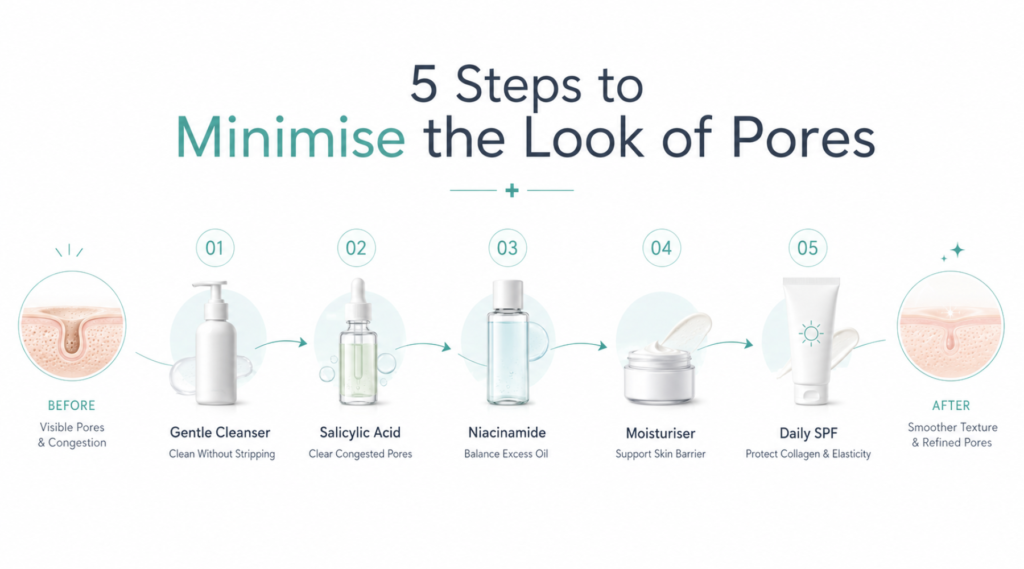 5 Steps to
Minimise the Look of Pores

BEFORE
Visible Pores & Congestion

01
Gentle Cleanser
Clean Without Stripping

02
Salicylic Acid
Clear Congested Pores

03
Niacinamide
Balance Excess Oil

04
Moisturiser
Support Skin Barrier

05
Daily SPF
Protect Collagen & Elasticity

AFTER
Smoother Texture & Refined Pores